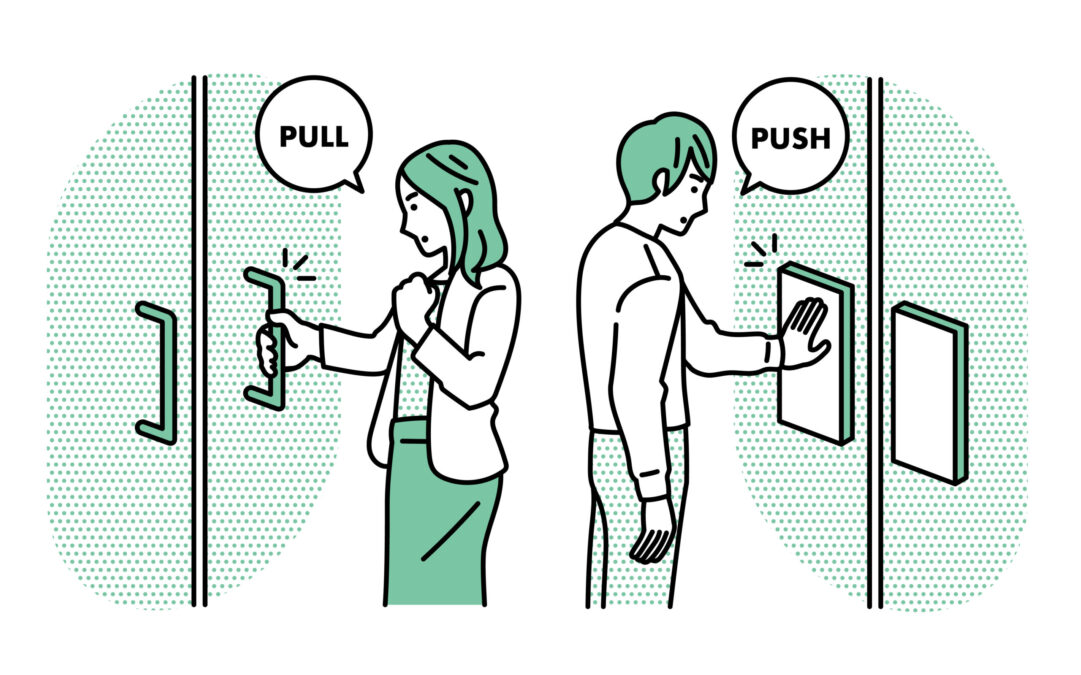 PULL

PUSH